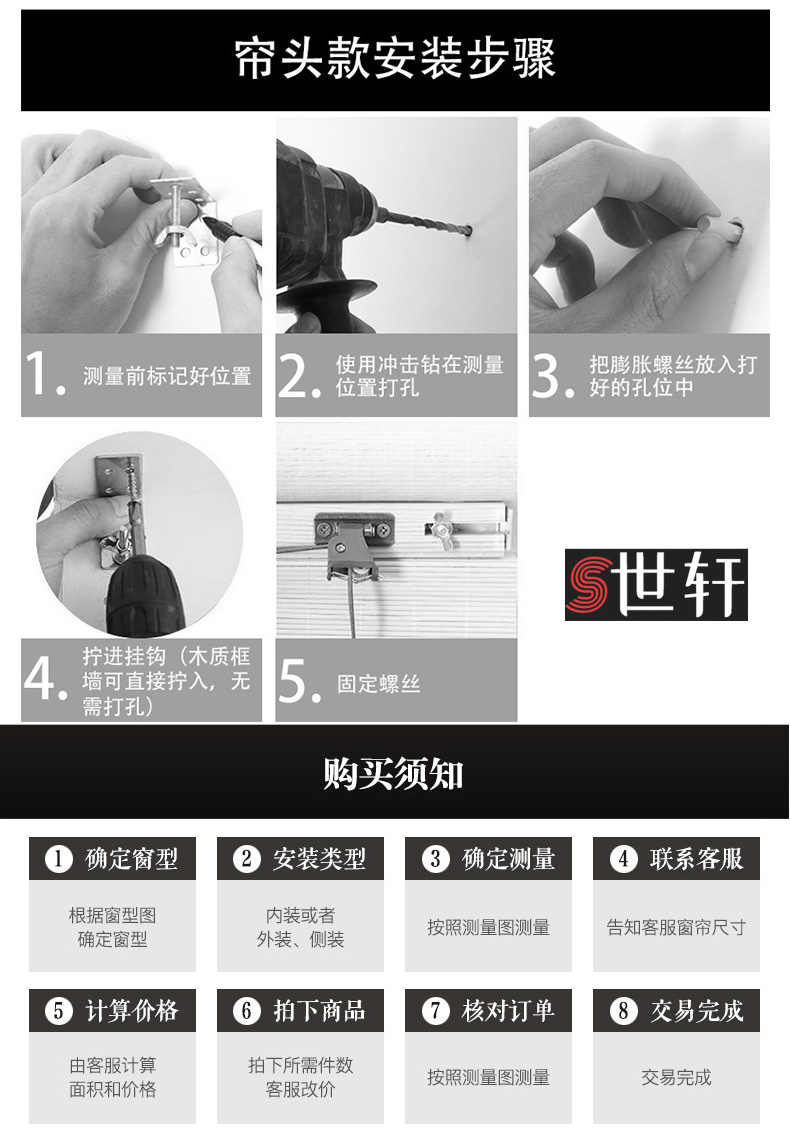 帘头款安装步骤

1. 测量前标记好位置

2. 使用冲击钻在测量位置打孔

3. 把膨胀螺丝放入打好的孔位中

4. 拧进挂钩（木质框墙可直接拧入，无需打孔）

5. 固定螺丝

世轩

购买须知

① 确定窗型

根据窗型图
确定窗型

② 安装类型

内装或者
外装、侧装

③ 确定测量

按照测量图测量

④ 联系客服

告知客服窗帘尺寸

⑤ 计算价格

由客服计算
面积和价格

⑥ 拍下商品

拍下所需件数
客服改价

⑦ 核对订单

按照测量图测量

⑧ 交易完成

交易完成