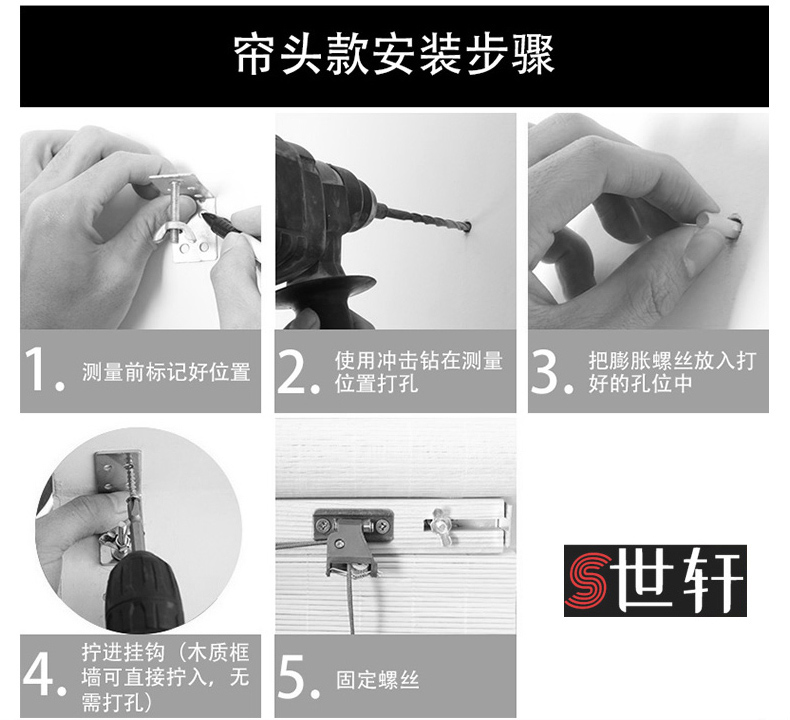 帘头款安装步骤

1. 测量前标记好位置

2. 使用冲击钻在测量位置打孔

3. 把膨胀螺丝放入打好的孔位中

4. 拧进挂钩（木质框墙可直接拧入，无需打孔）

5. 固定螺丝

世轩