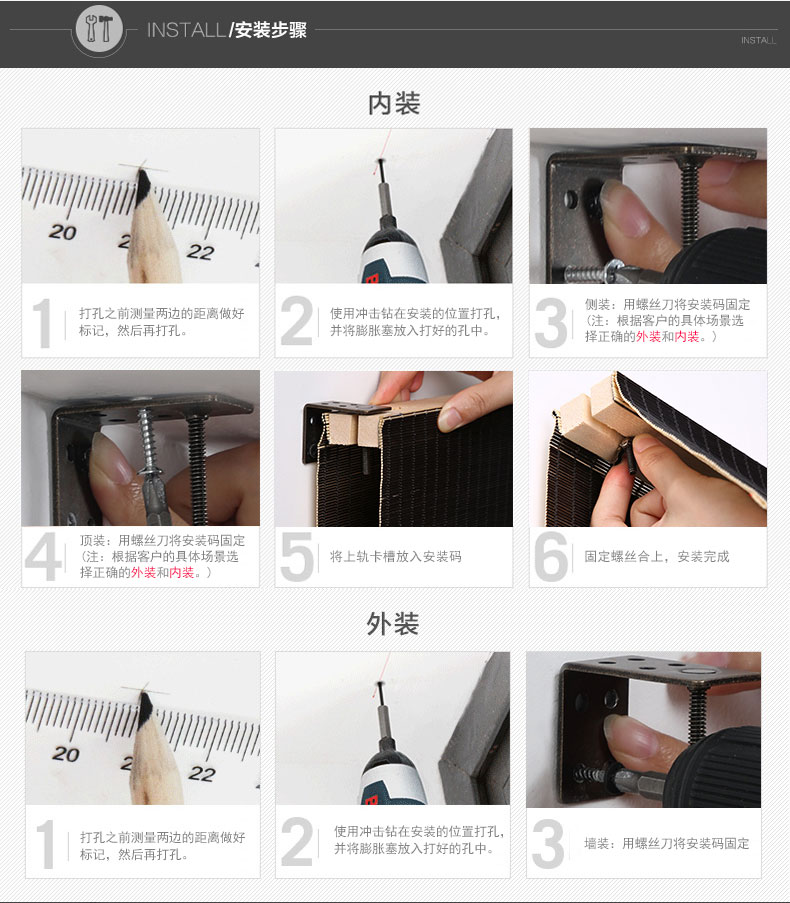 INSTALL/安装步骤

INSTALL

内装

20 22

1 打孔之前测量两边的距离做好标记，然后再打孔。

2 使用冲击钻在安装的位置打孔，并将膨胀塞放入打好的孔中。

3 侧装：用螺丝刀将安装码固定（注：根据客户的具体场景选择正确的外装和内装。）

4 顶装：用螺丝刀将安装码固定（注：根据客户的具体场景选择正确的外装和内装。）

5 将上轨卡槽放入安装码

6 固定螺丝合上，安装完成

外装

20 22

1 打孔之前测量两边的距离做好标记，然后再打孔。

2 使用冲击钻在安装的位置打孔，并将膨胀塞放入打好的孔中。

3 墙装：用螺丝刀将安装码固定