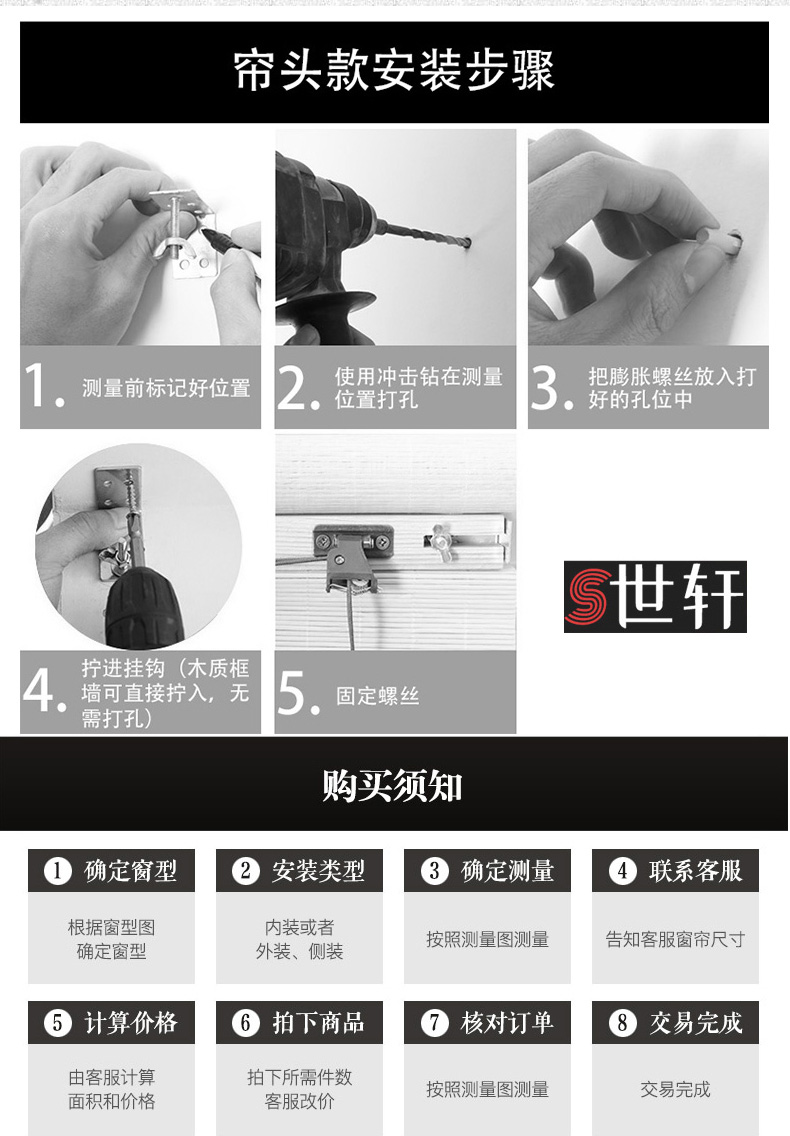 帘头款安装步骤

1. 测量前标记好位置

2. 使用冲击钻在测量位置打孔

3. 把膨胀螺丝放入打好的孔位中

4. 拧进挂钩（木质框墙可直接拧入，无需打孔）

5. 固定螺丝

世轩

购买须知

① 确定窗型
根据窗型图确定窗型

② 安装类型
内装或者外装、侧装

③ 确定测量
按照测量图测量

④ 联系客服
告知客服窗帘尺寸

⑤ 计算价格
由客服计算面积和价格

⑥ 拍下商品
拍下所需件数客服改价

⑦ 核对订单
按照测量图测量

⑧ 交易完成
交易完成